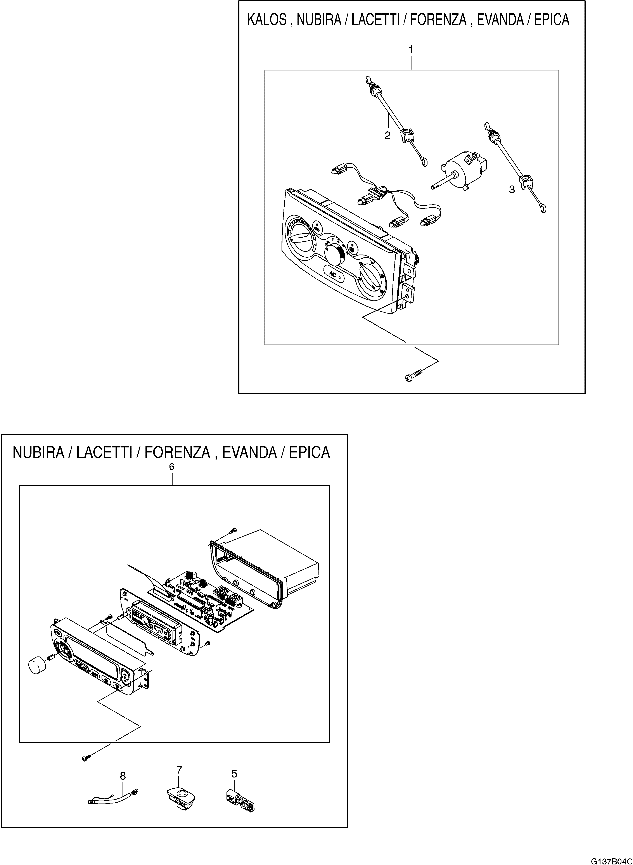 KALOS . NUBIRA / LACETTI / FORENZA , EVANDA / EPICA

1

2

3

NUBIRA / LACETTI / FORENZA , EVANDA / EPICA

6

8

7

5

G137B04C