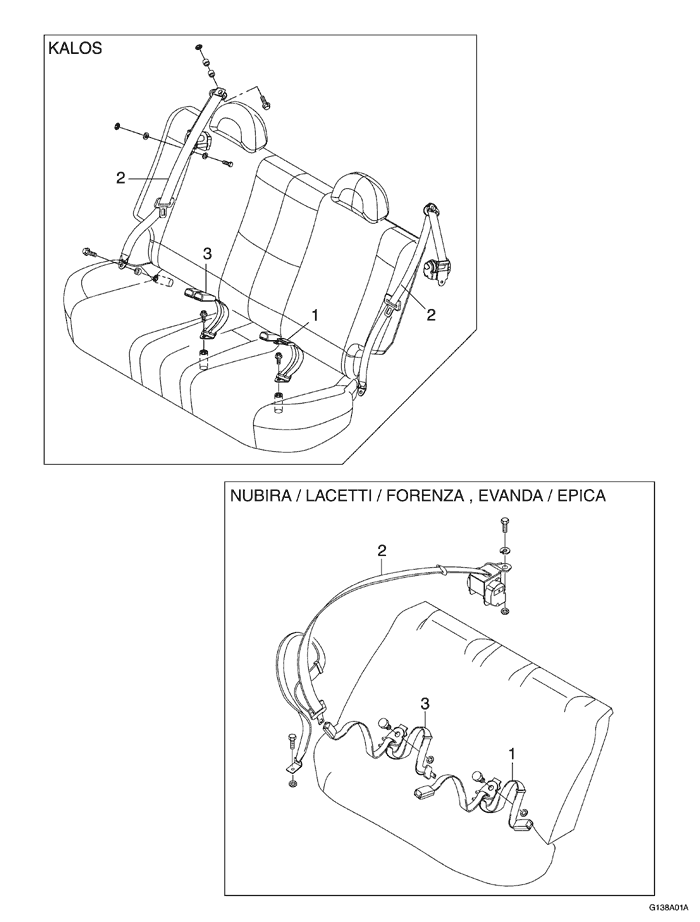 KALOS

2

3

1

2

NUBIRA / LACETTI / FORENZA , EVANDA / EPICA

2

3

1

G138A01A