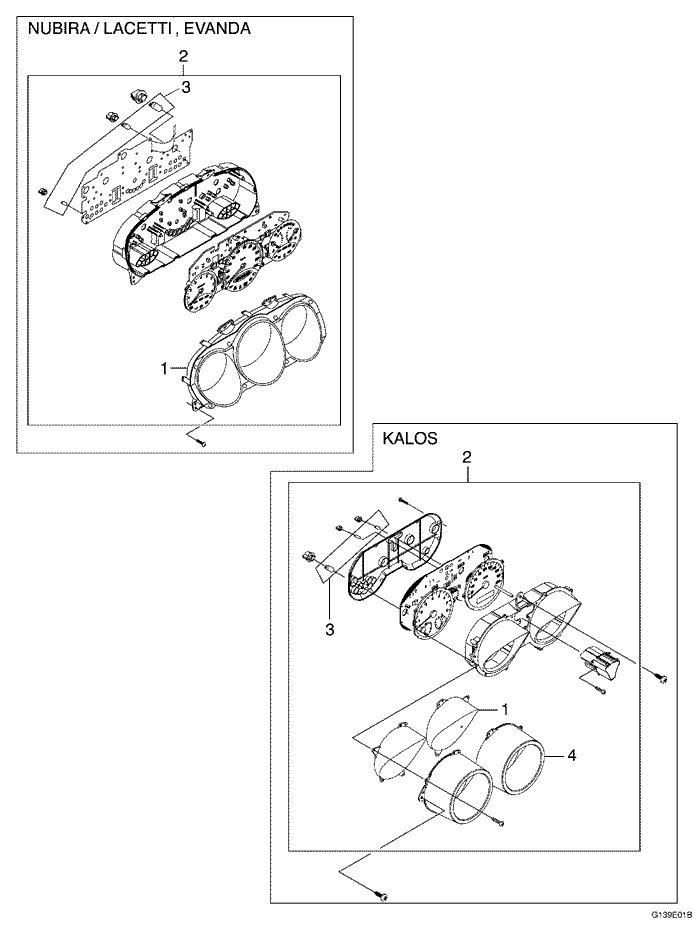 NUBIRA / LACETTI , EVANDA

2

3

1

KALOS

2

3

1

4

G139E01B