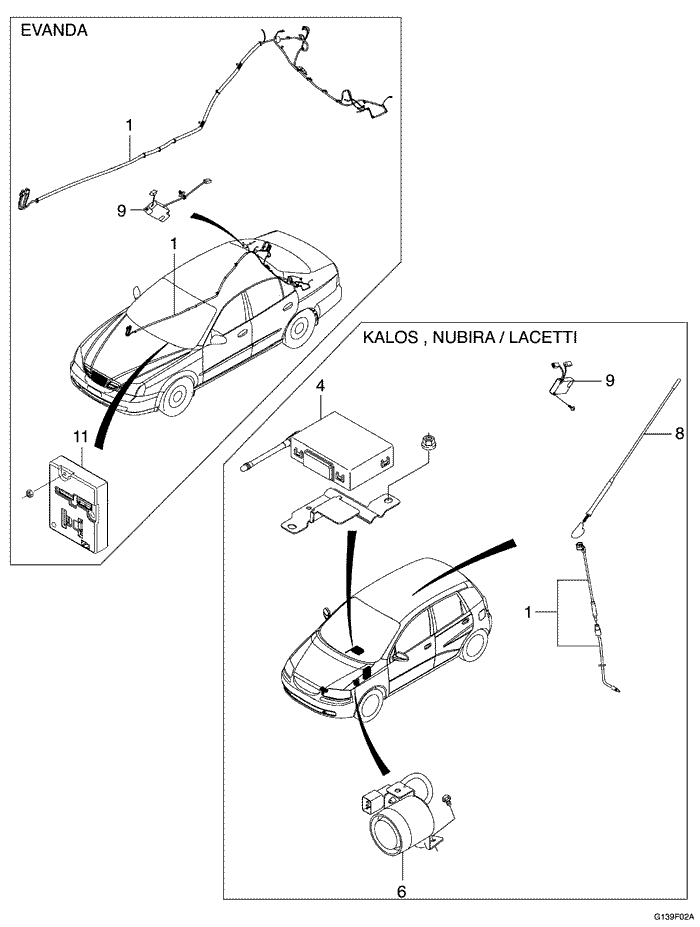 EVANDA

1

9

1

11

KALOS , NUBIRA / LACETTI

4

9

8

1

6

G139F02A