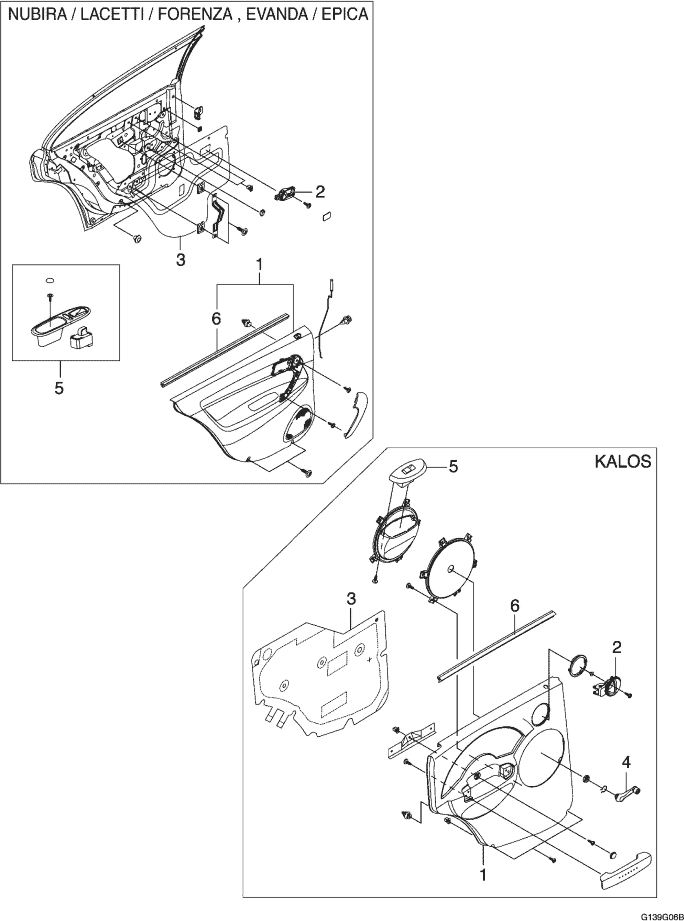 NUBIRA / LACETTI / FORENZA , EVANDA / EPICA

2

3

1

6

5

KALOS

5

3

6

2

4

1

G139G06B