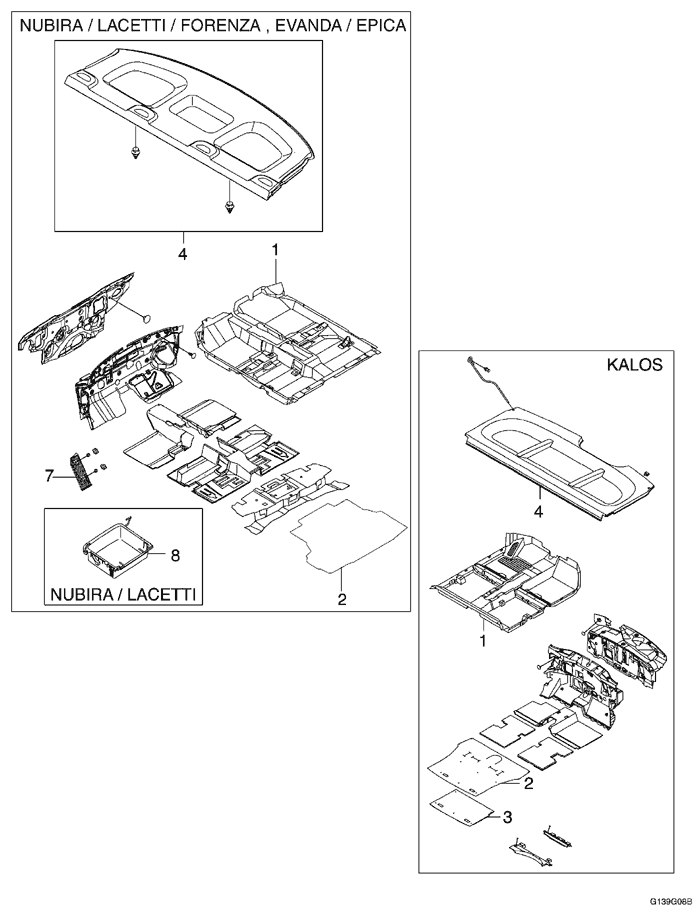 NUBIRA / LACETTI / FORENZA , EVANDA / EPICA

4

1

7

8

NUBIRA / LACETTI

2

KALOS

4

1

2

3

G139G08B