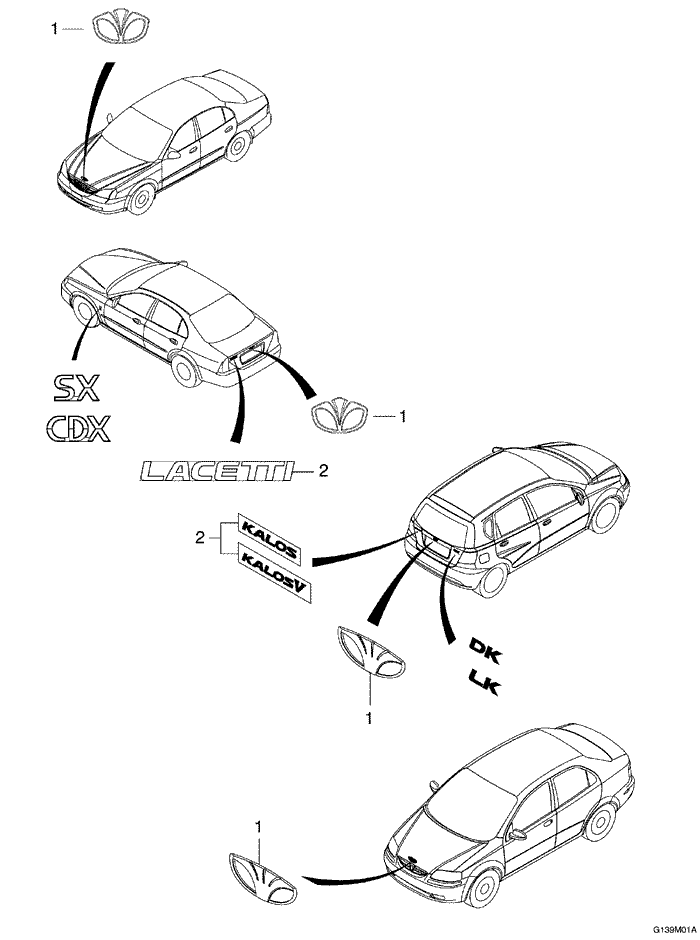 1

SX
CDX

1

LACETTI 2

2
KALOS
KALOSV

DK
LK

1

1

G139M01A