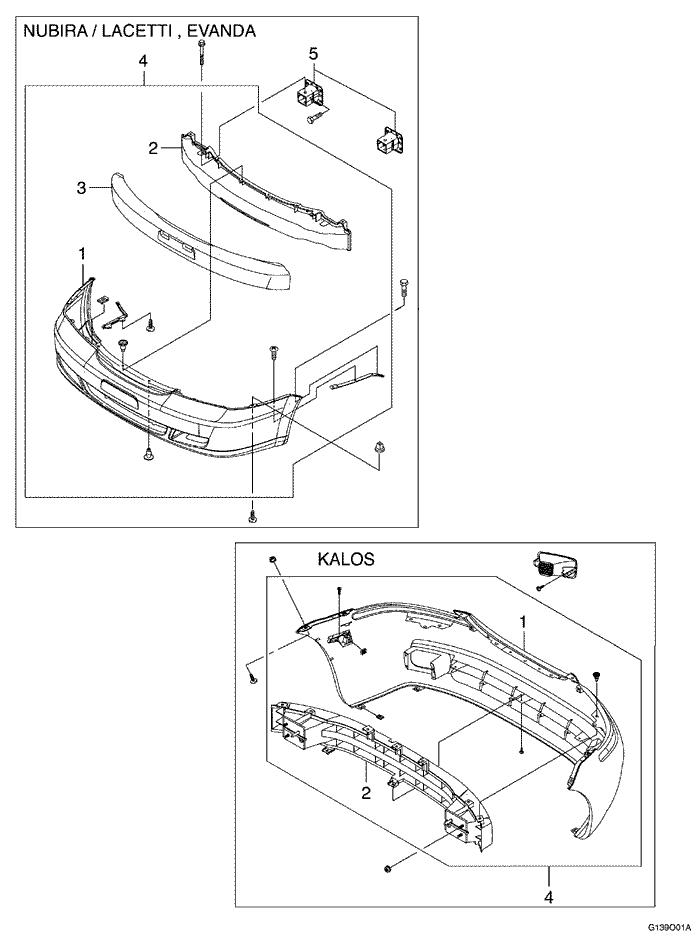 NUBIRA / LACETTI , EVANDA

4

5

2

3

1

KALOS

1

2

4

G139O01A