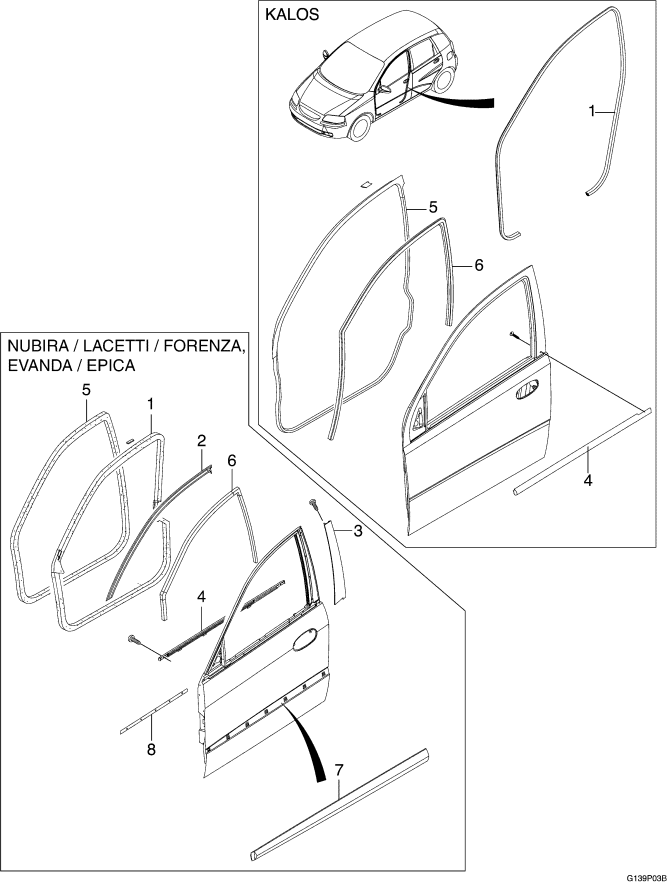 KALOS

1

5

6

4

NUBIRA / LACETTI / FORENZA, EVANDA / EPICA

5

1

2

6

3

4

8

7

G139P03B