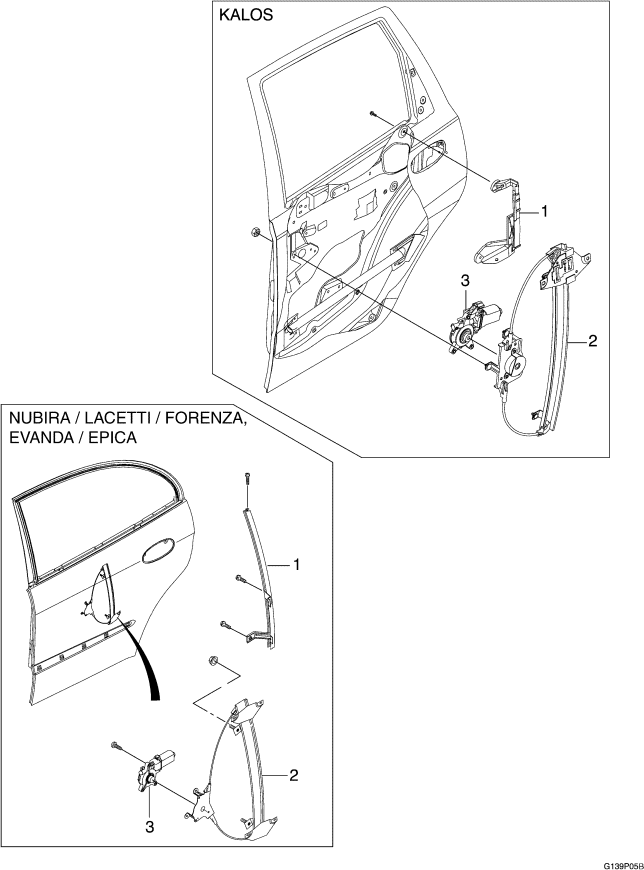 KALOS

1

3

2

NUBIRA / LACETTI / FORENZA, EVANDA / EPICA

1

2

3

G139P05B