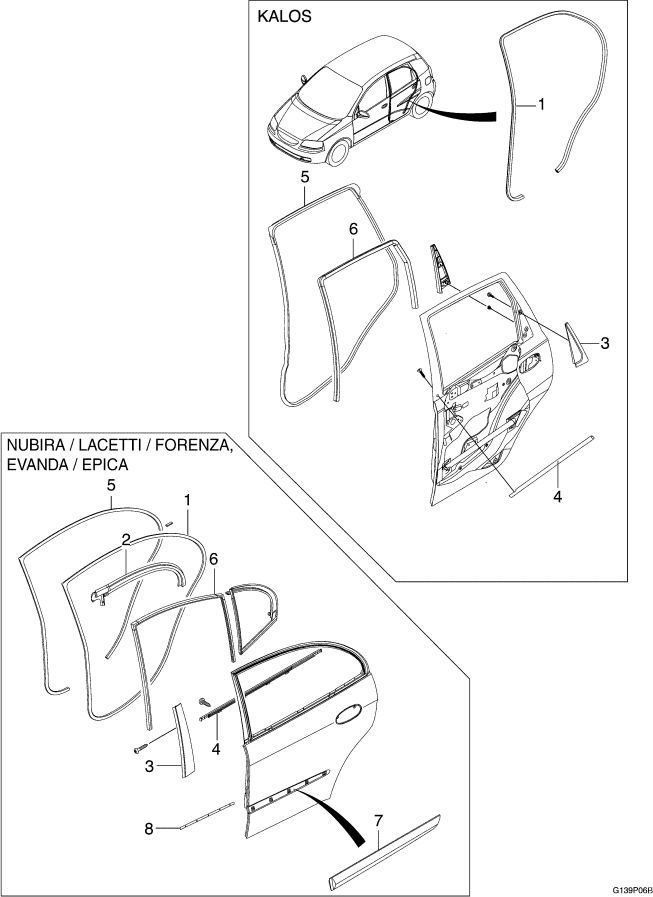 KALOS

1

5

6

3

4

NUBIRA / LACETTI / FORENZA, EVANDA / EPICA

5

1

2

6

3

4

8

7

G139P06B