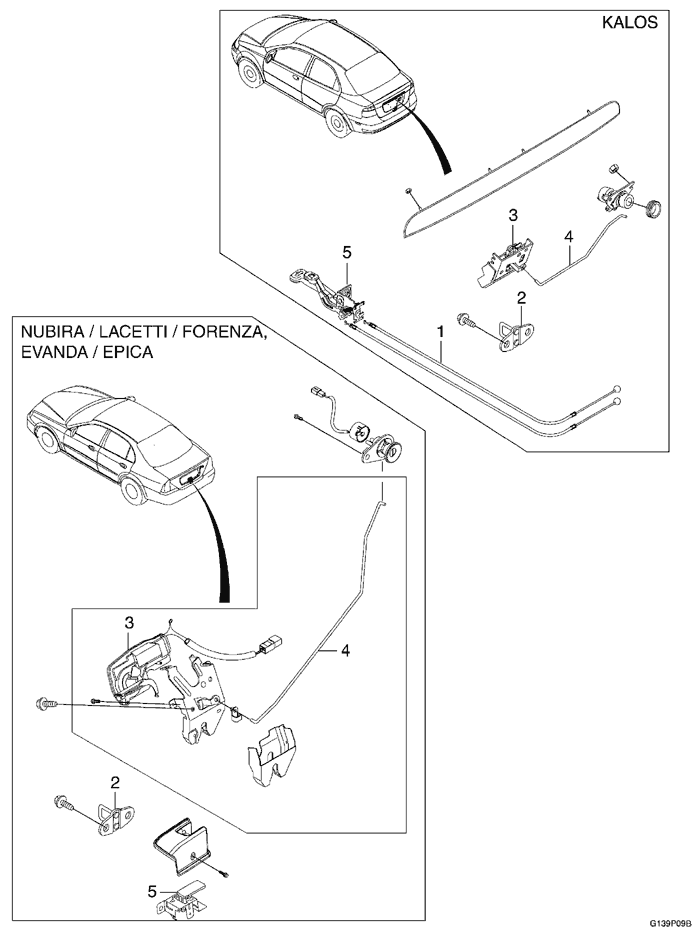 KALOS

3

4

5

2

1

NUBIRA / LACETTI / FORENZA, EVANDA / EPICA

3

4

2

5

G139P09B