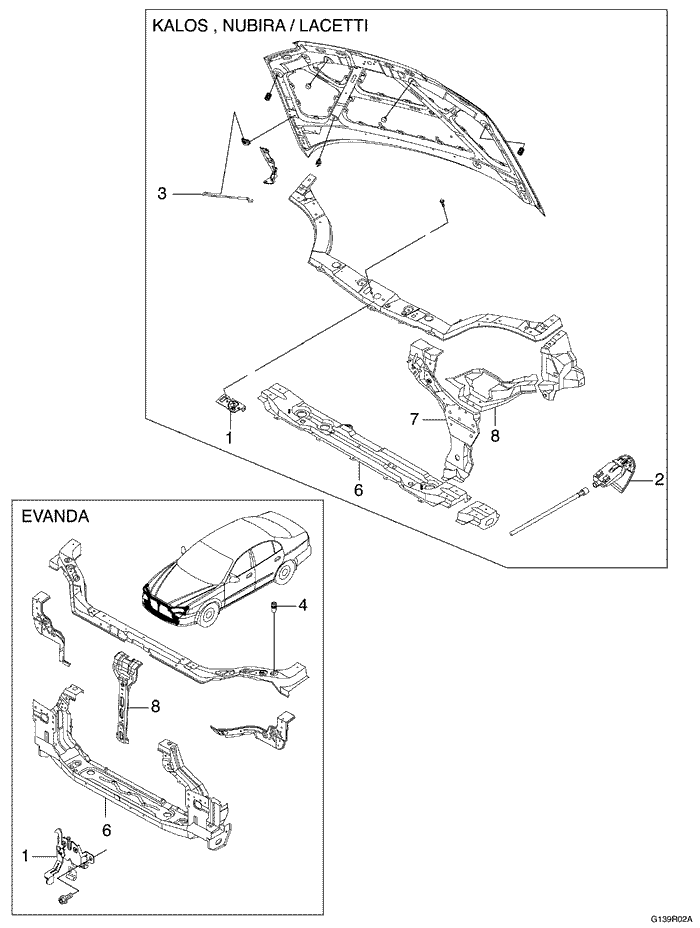 KALOS , NUBIRA / LACETTI

3

7

8

1

6

2

EVANDA

4

8

6

1

G139R02A