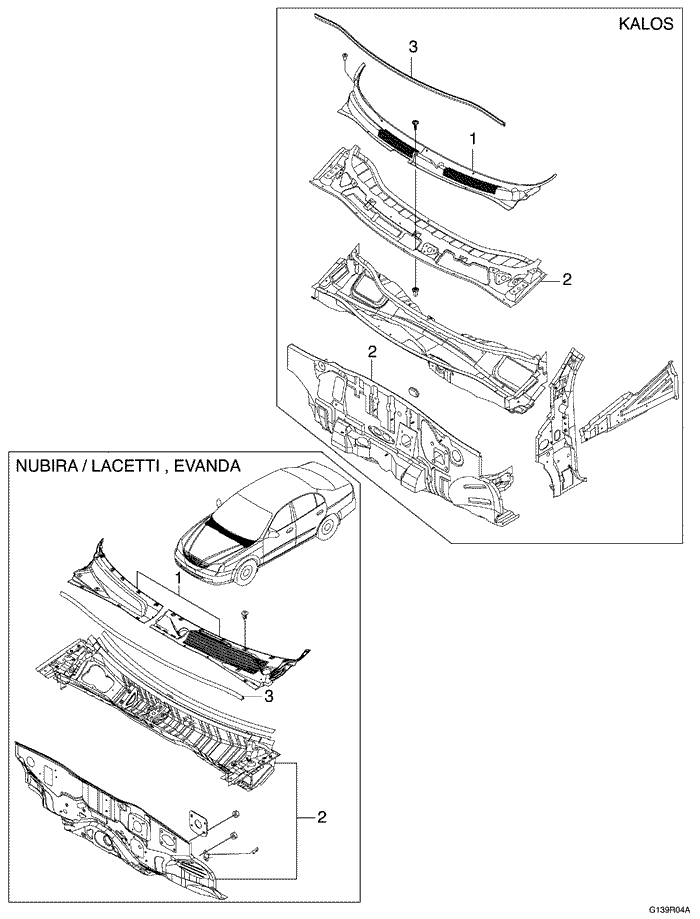 KALOS

3

1

2

2

NUBIRA / LACETTI , EVANDA

1

3

2

G139R04A