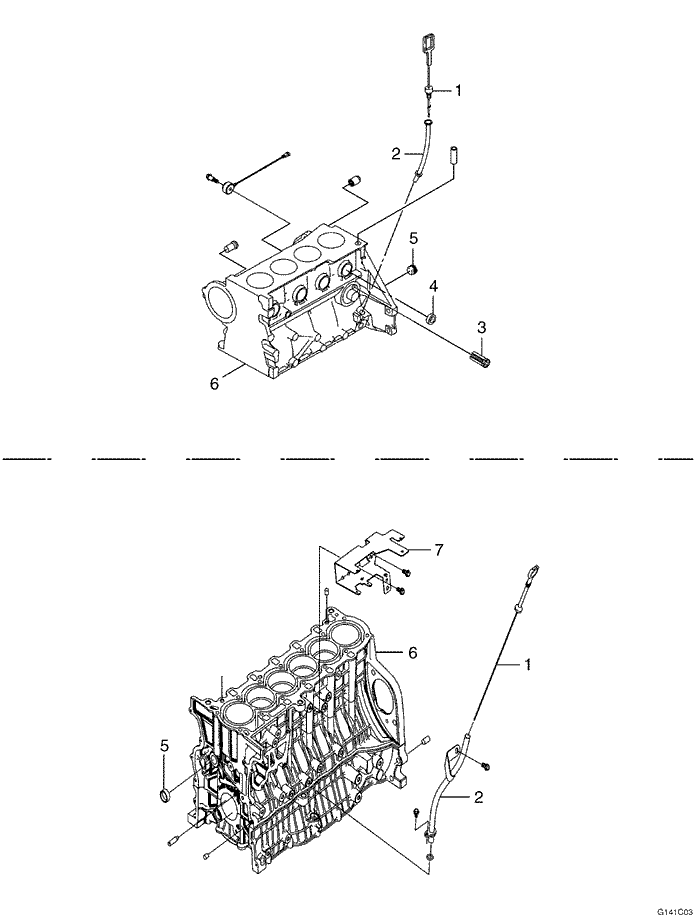 1
2
5
4
3
6

7
6
1
5
2

G141C03