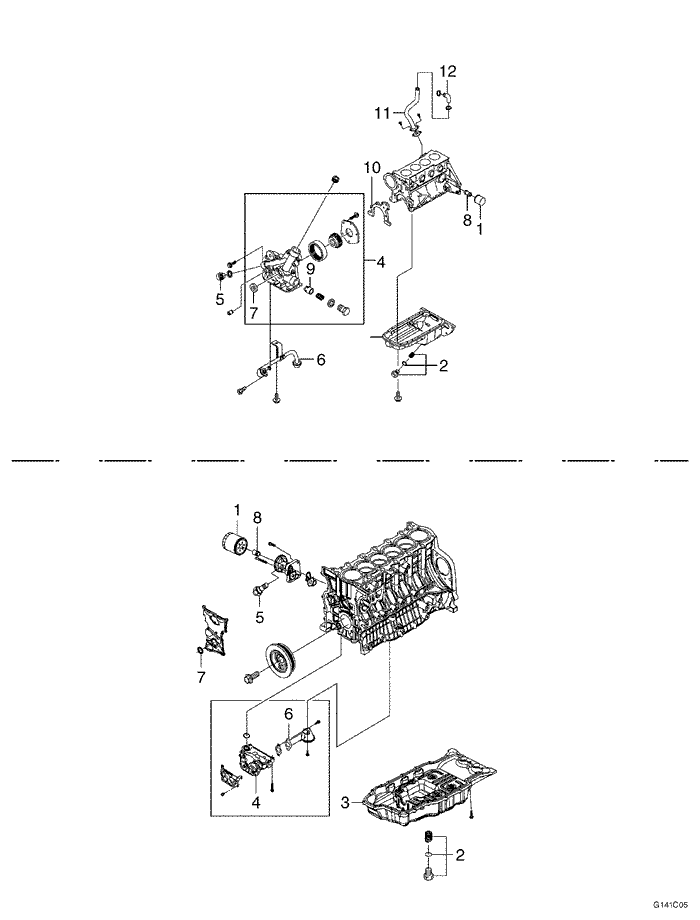 12
11
10
8
1
9
4
5
7
6
2

1
8
5
7
6
4
3
2

G141C05