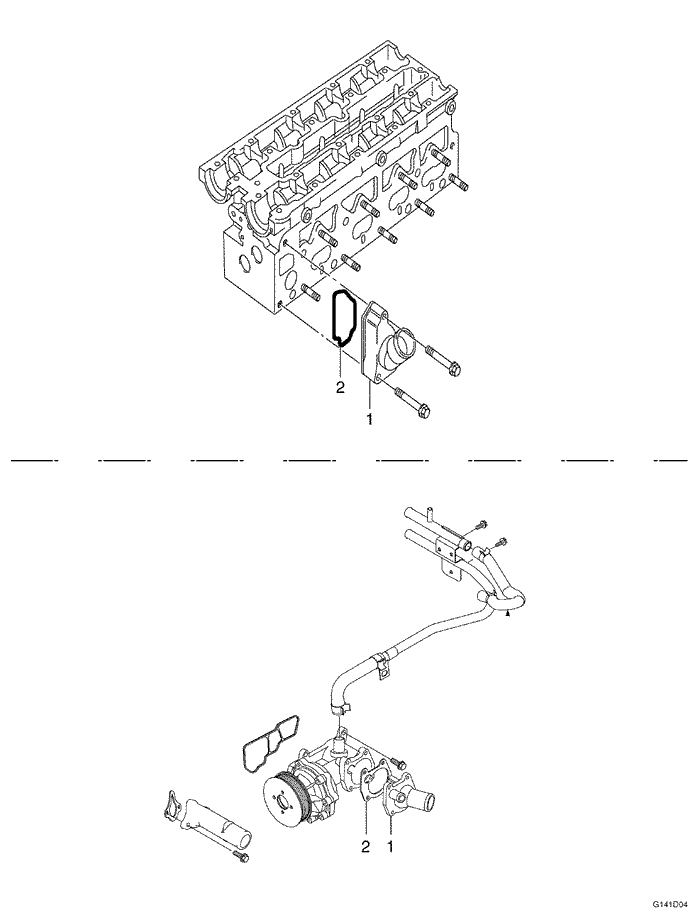 2
1
2
1
G141D04