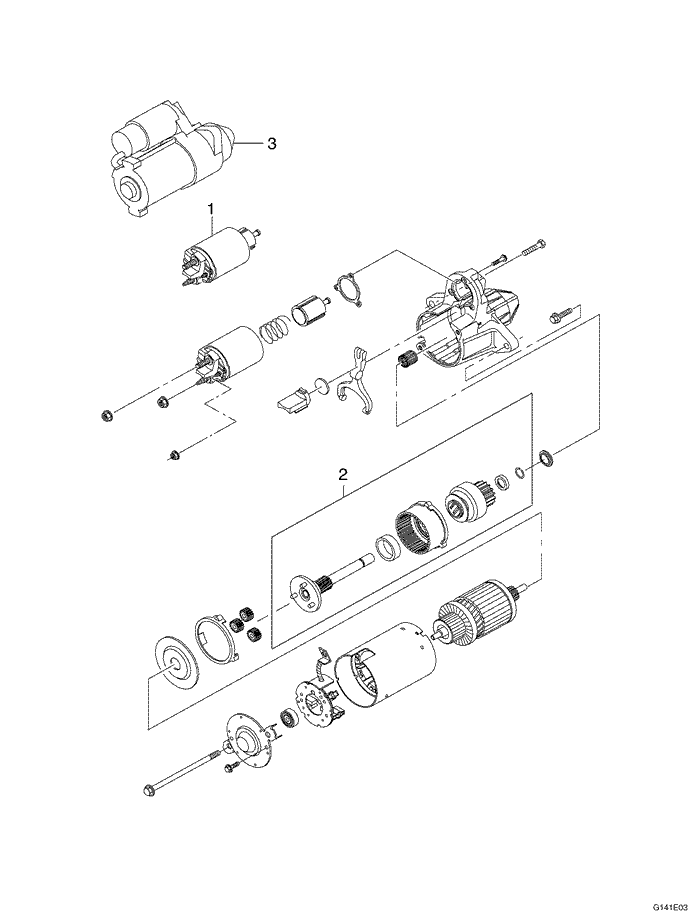 3
1
2
G141E03