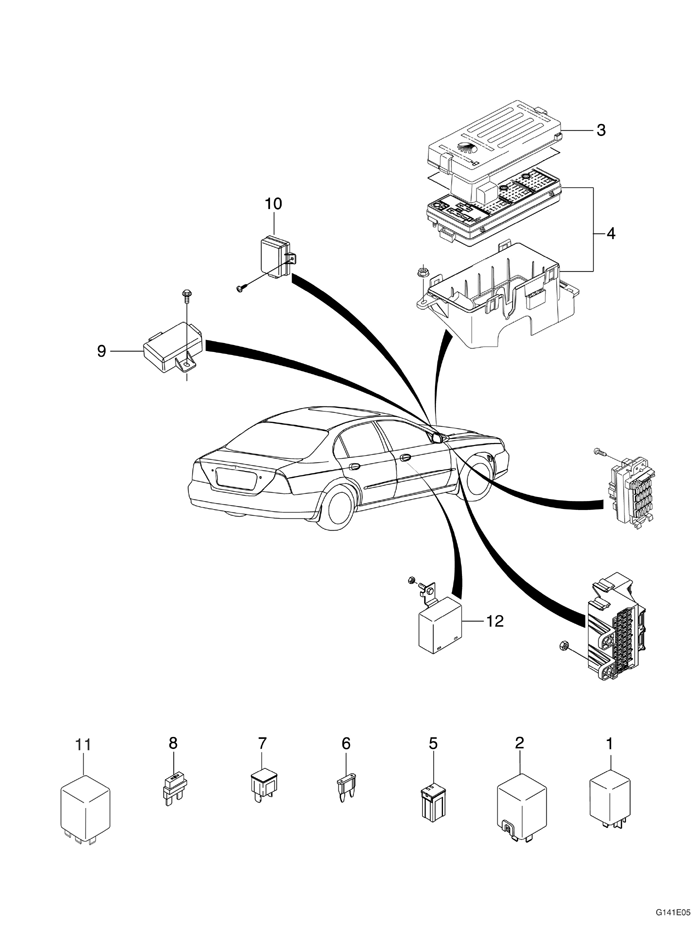 3
10
4
9
12
11
8
7
6
5
2
1
G141E05