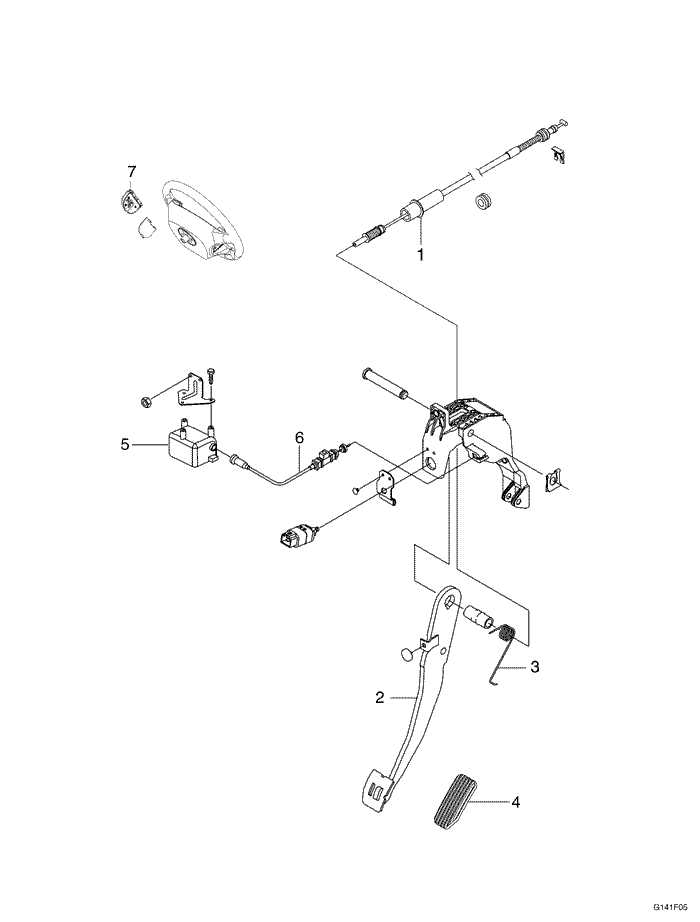 7

1

5

6

3

2

4

G141F05