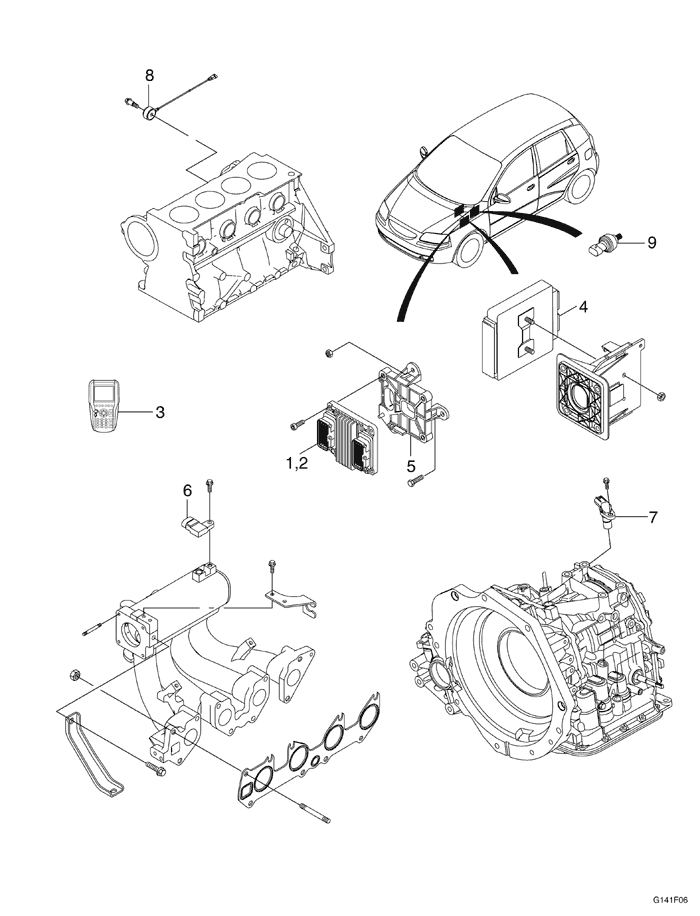 8
9
4
3
1,2
5
6
7
G141F06