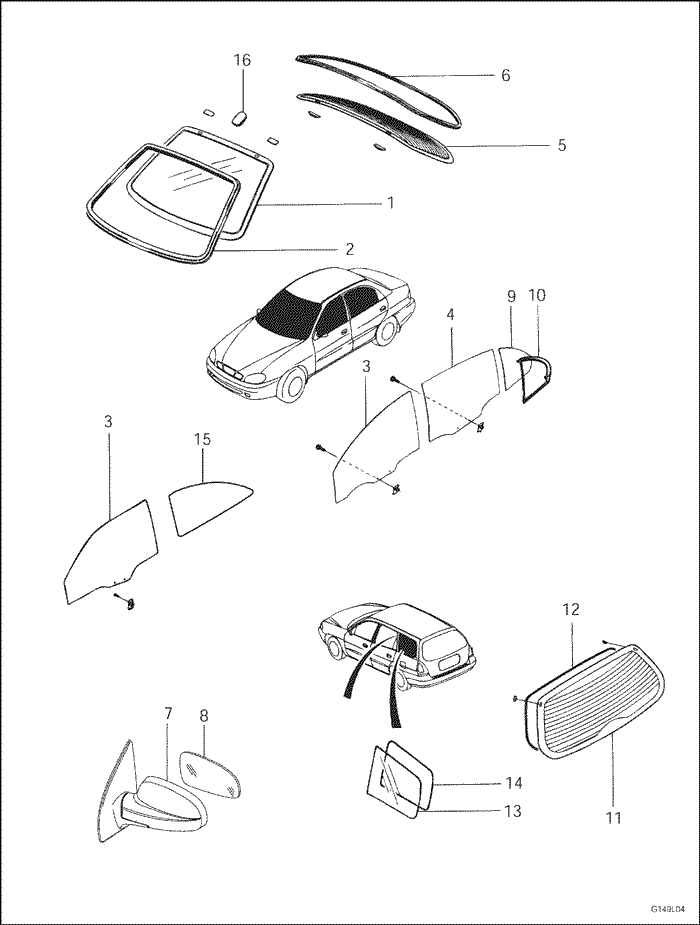 16
6
5
1
2
9
10
4
3
3
15
12
7
8
14
13
11
G149L04