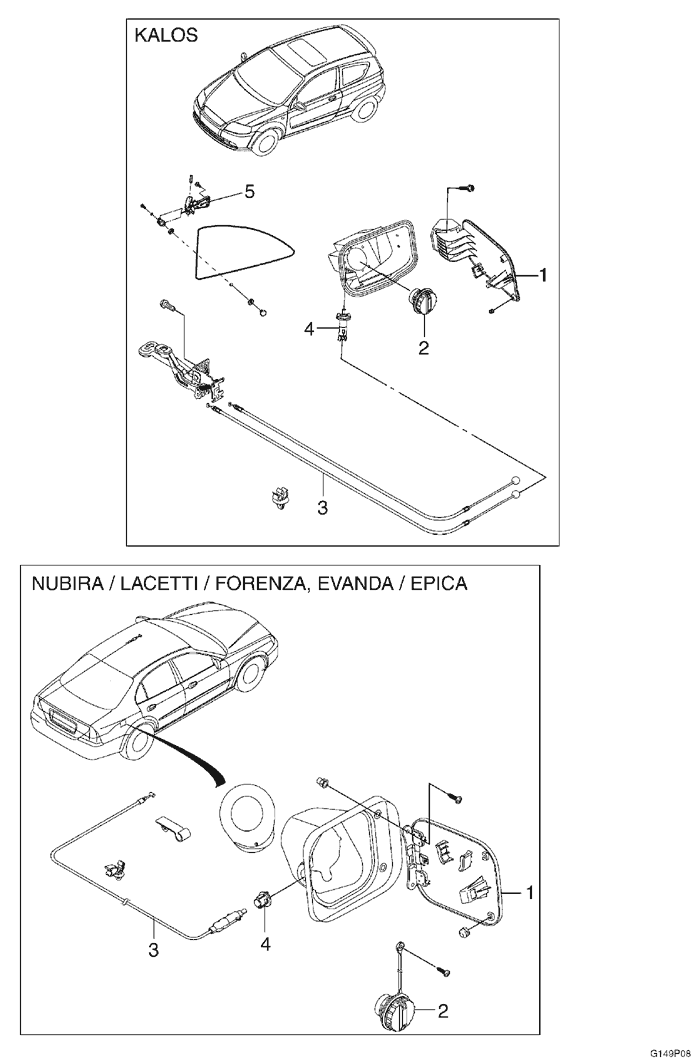 KALOS

5

1

4

2

3

NUBIRA / LACETTI / FORENZA, EVANDA / EPICA

1

3

4

2

G149P08