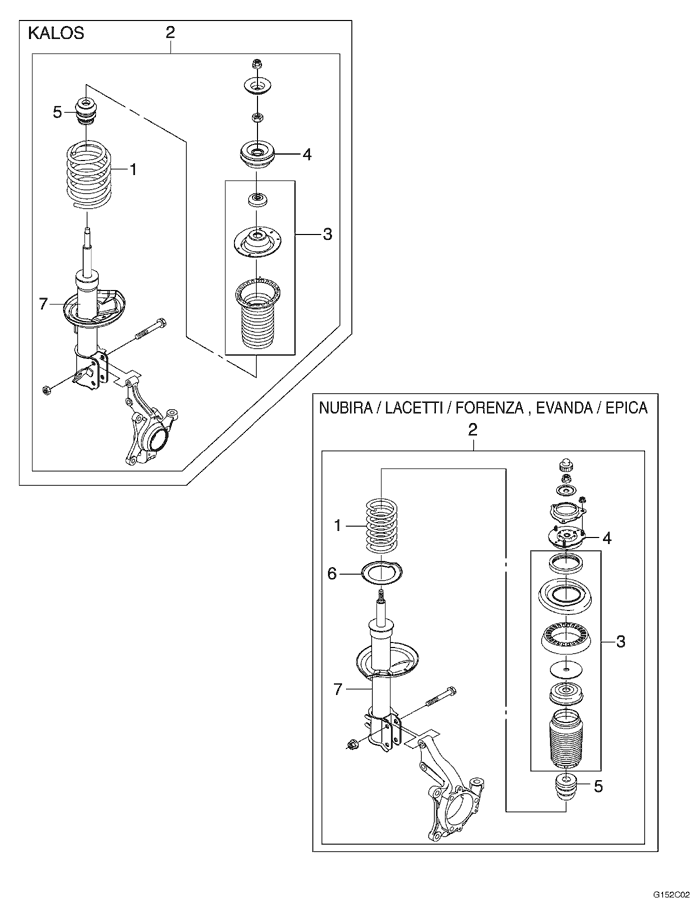 KALOS

2

5

1

4

3

7

NUBIRA / LACETTI / FORENZA , EVANDA / EPICA

2

1

4

6

3

7

5

G152C02