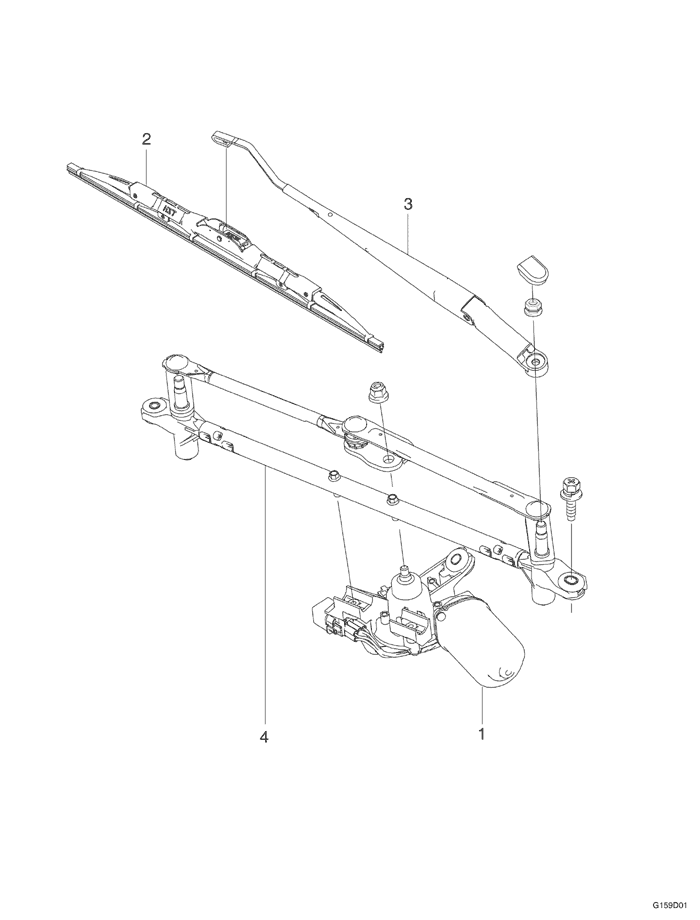 2
3
4
1
G159D01