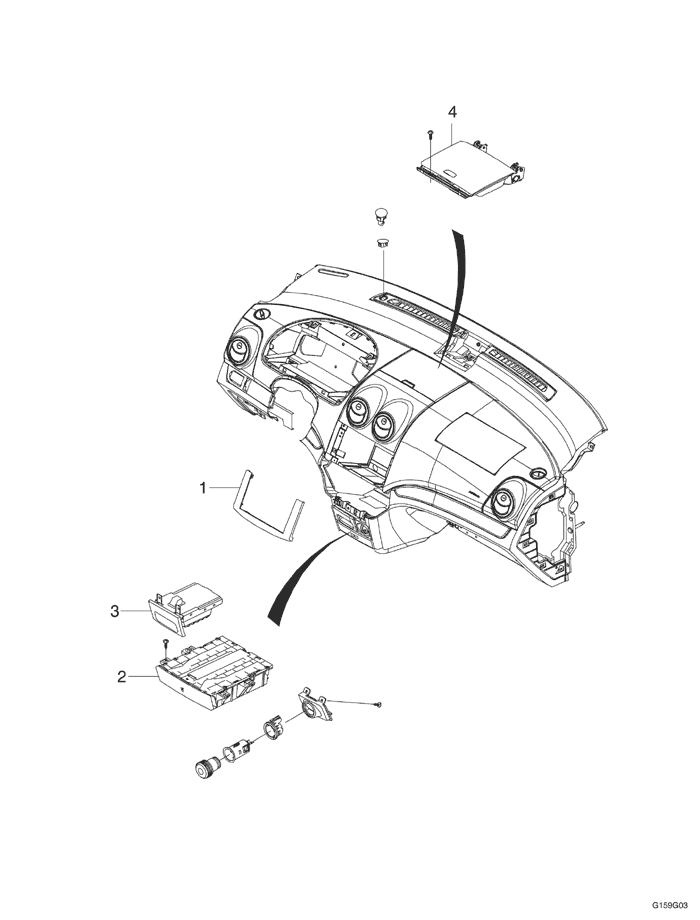 4

1

3

2

G159G03