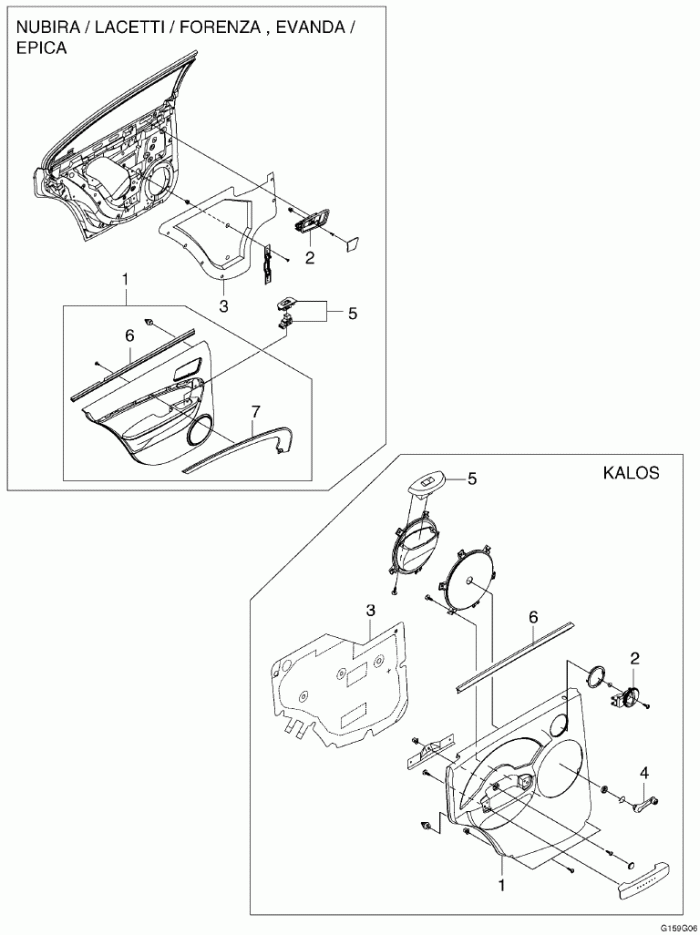 NUBIRA / LACETTI / FORENZA , EVANDA / EPICA

2

3

1

5

6

7

KALOS

5

3

6

2

4

1

G159G06