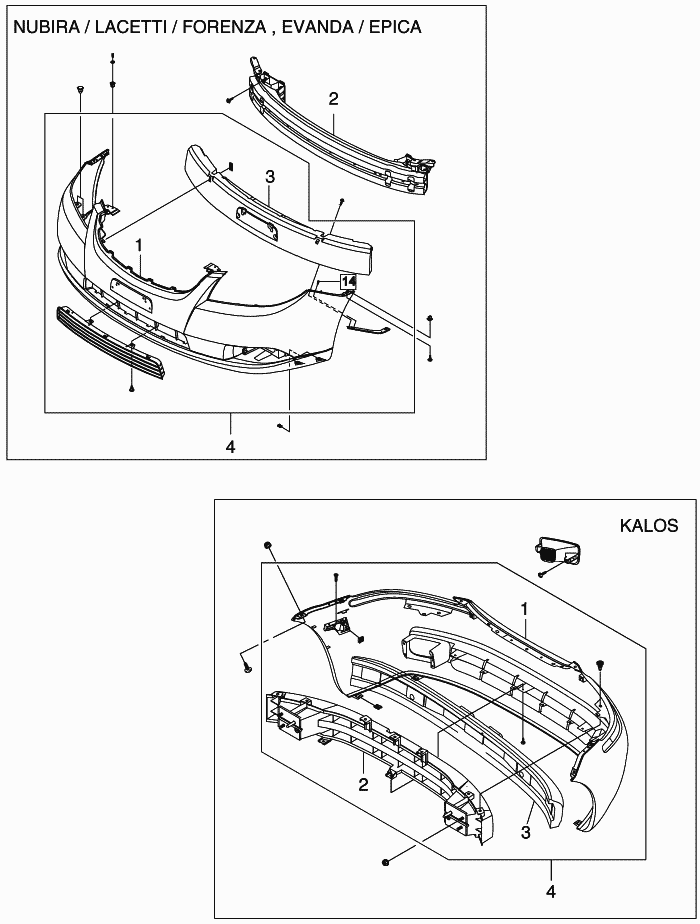 NUBIRA / LACETTI / FORENZA , EVANDA / EPICA

2
3
1
14
4

KALOS

1
2
3
4