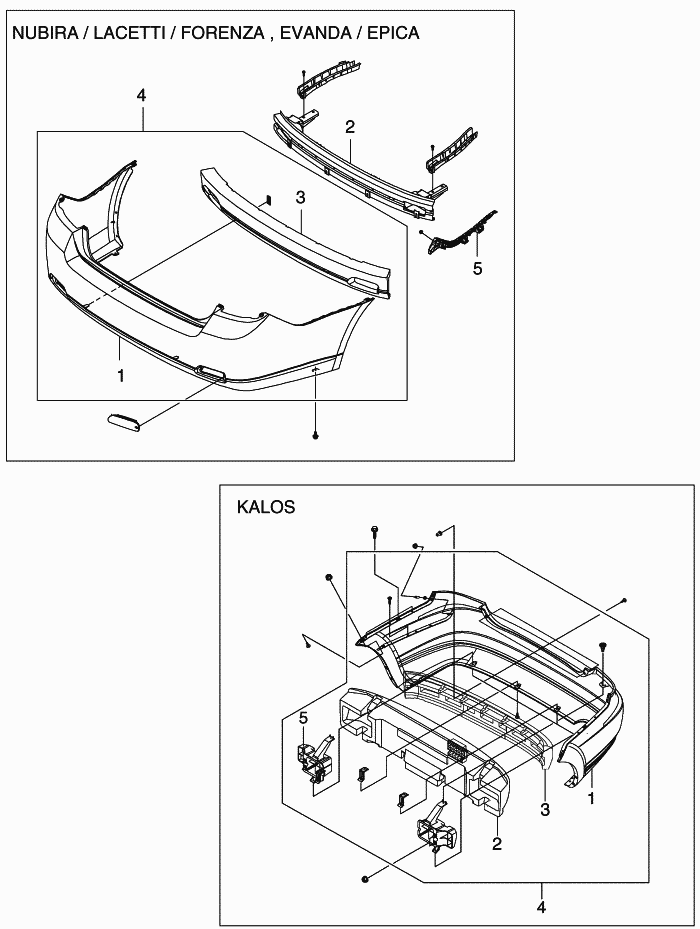 NUBIRA / LACETTI / FORENZA , EVANDA / EPICA

4

2

3

5

1

KALOS

5

3

1

2

4