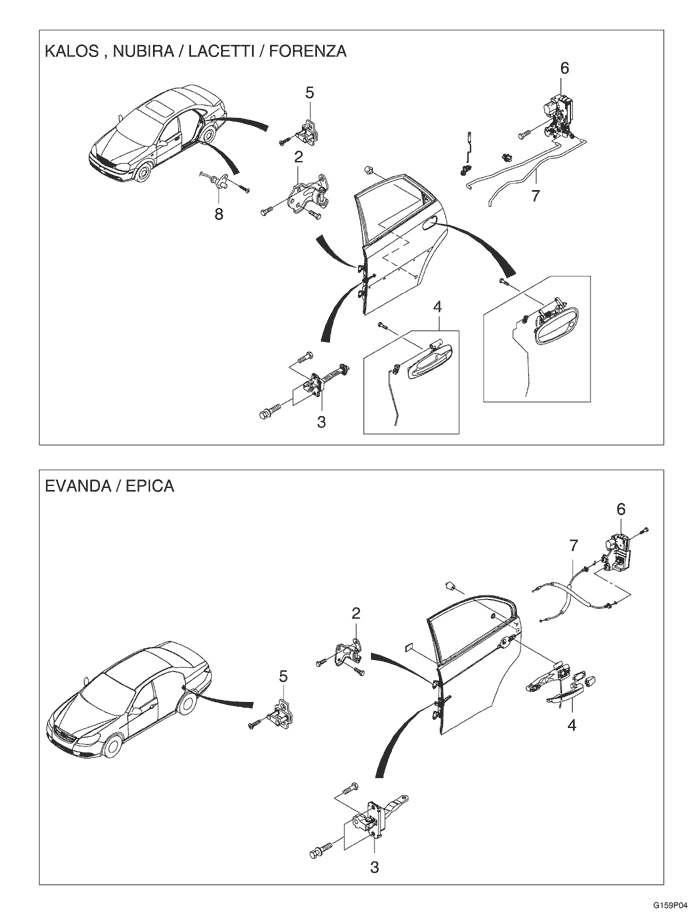 KALOS , NUBIRA / LACETTI / FORENZA

5

6

2

7

8

4

3

EVANDA / EPICA

6

7

2

5

4

3

G159P04