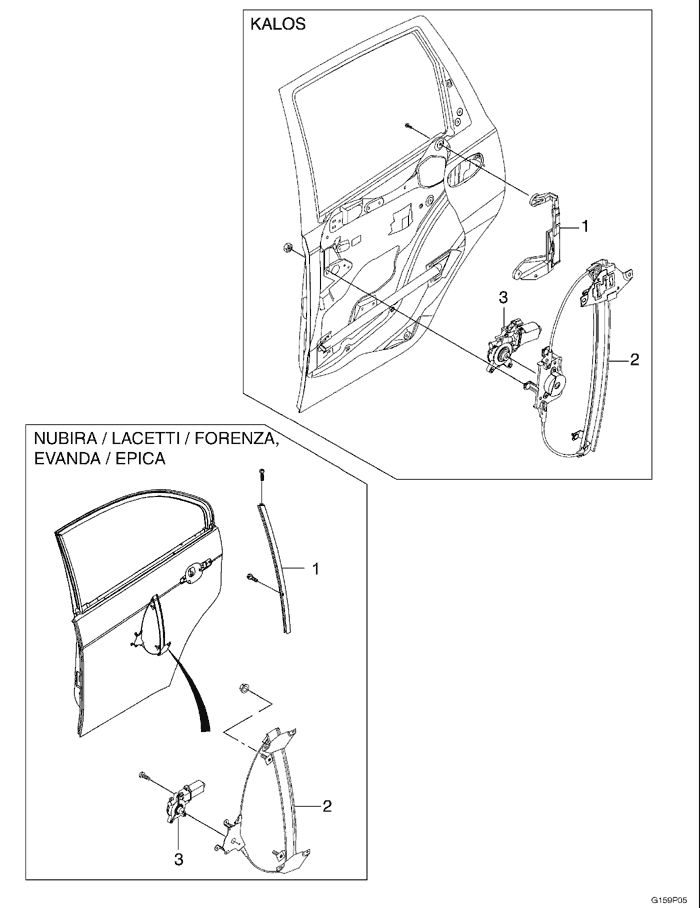 KALOS

1

3

2

NUBIRA / LACETTI / FORENZA, EVANDA / EPICA

1

2

3

G159P05