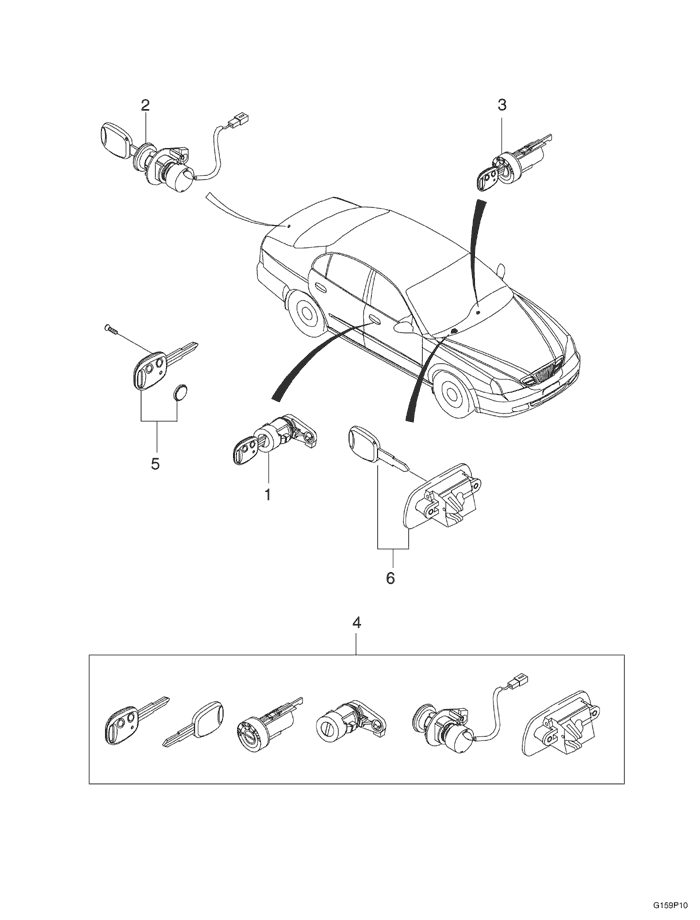 2
3
5
1
6
4
G159P10