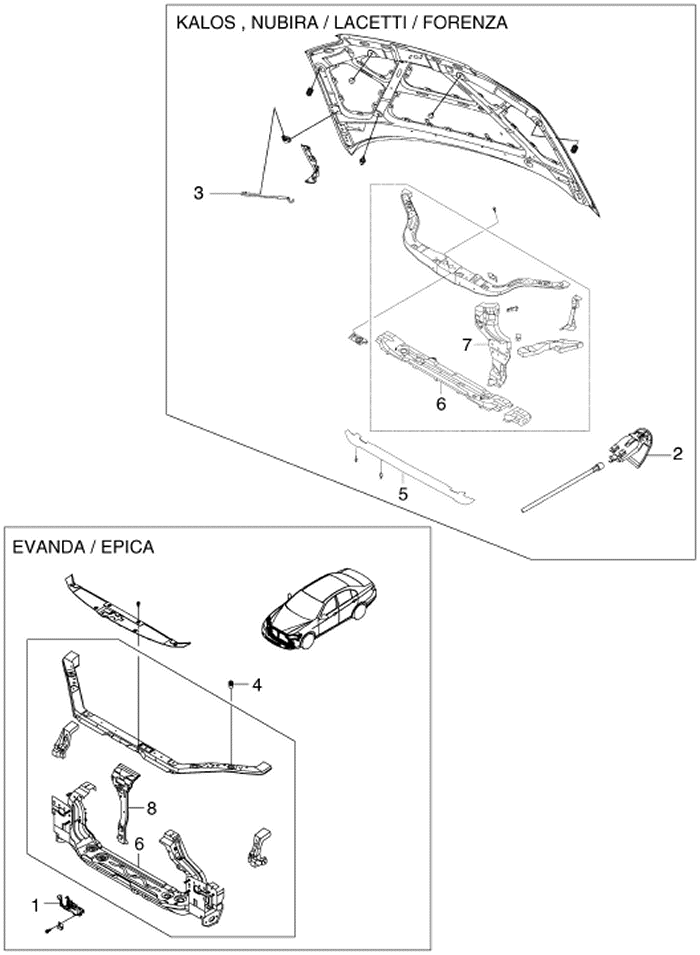 KALOS , NUBIRA / LACETTI / FORENZA

3

7

6

2

5

EVANDA / EPICA

4

8

6

1