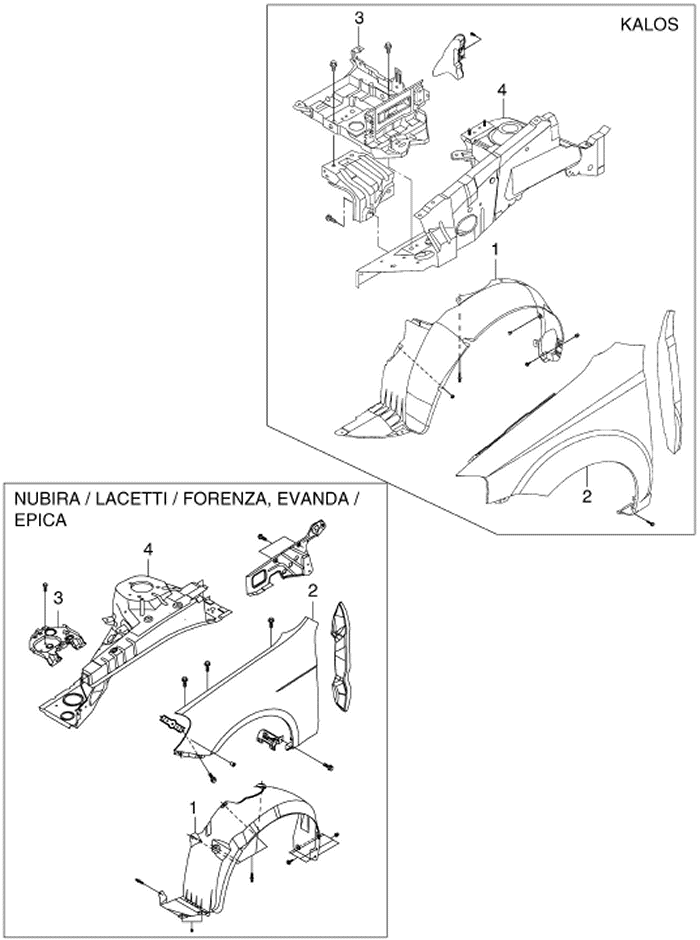 KALOS

3

4

1

2

NUBIRA / LACETTI / FORENZA, EVANDA / EPICA

4

3

2

1