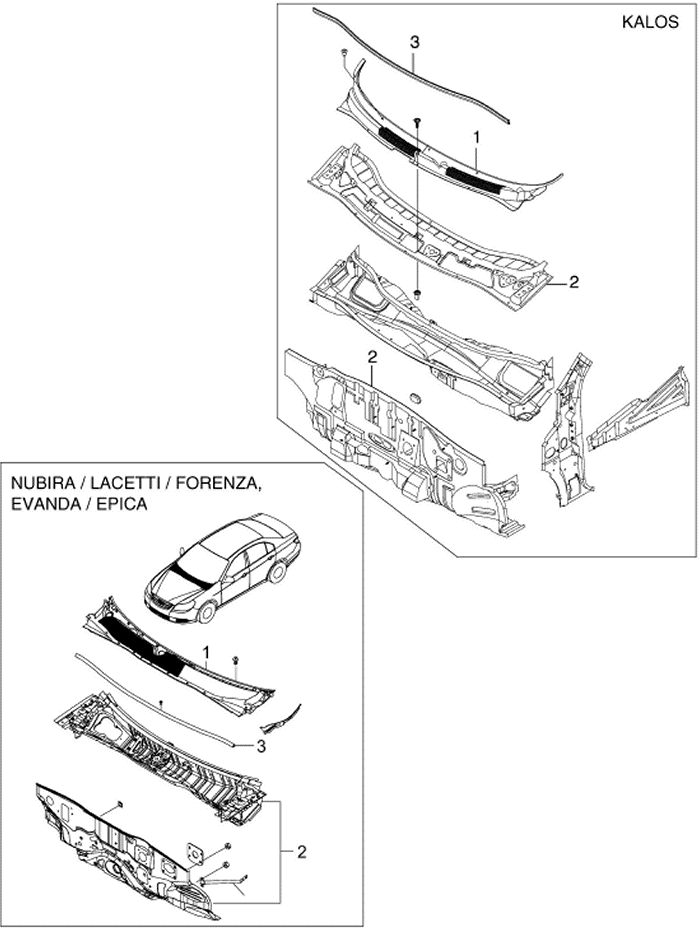 KALOS

3

1

2

2

NUBIRA / LACETTI / FORENZA, EVANDA / EPICA

1

3

2