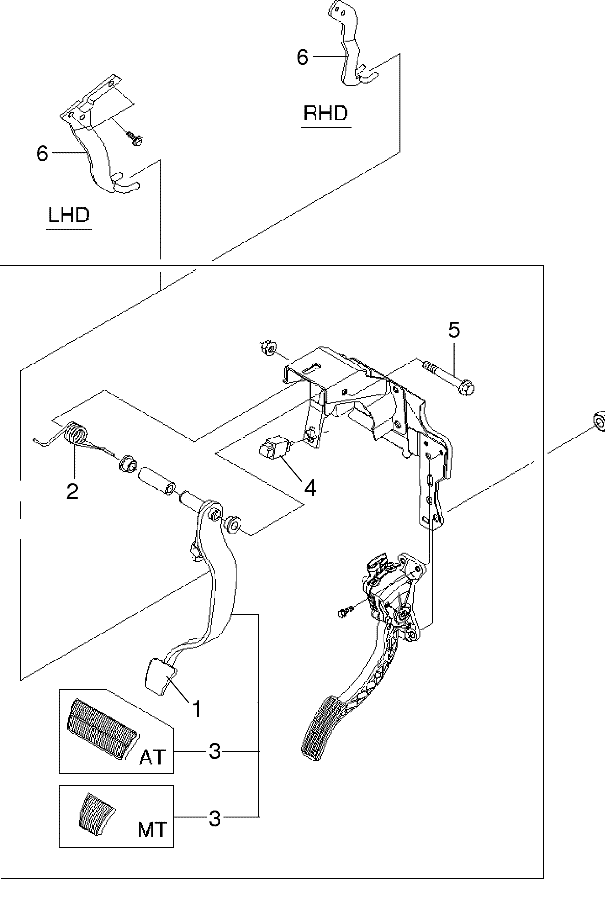 6
RHD
6
LHD
5
2
4
1
AT
3
MT
3