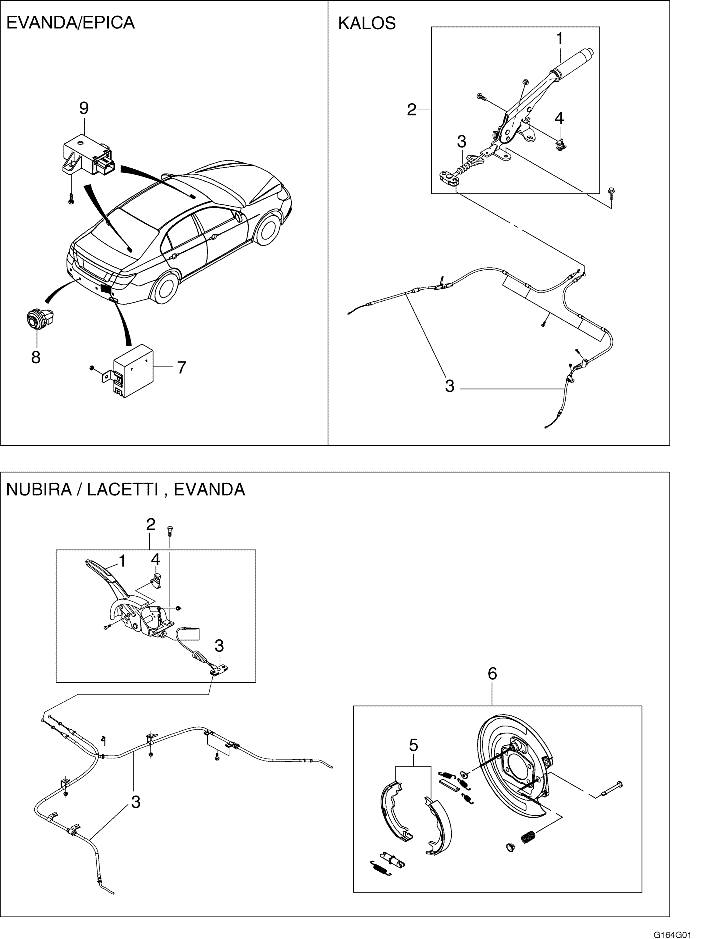 EVANDA/EPICA

9

8

7

KALOS

1

2

4

3

3

NUBIRA / LACETTI , EVANDA

2

1

4

3

3

6

5

G164G01