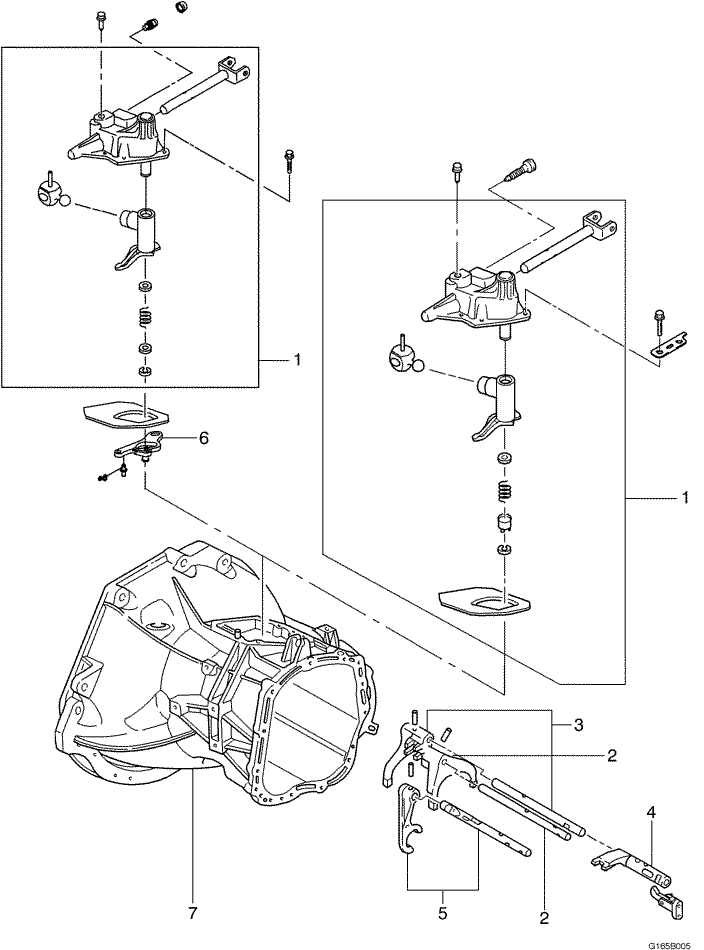 1
6
1
3
2
4
7
5
2
G165B005