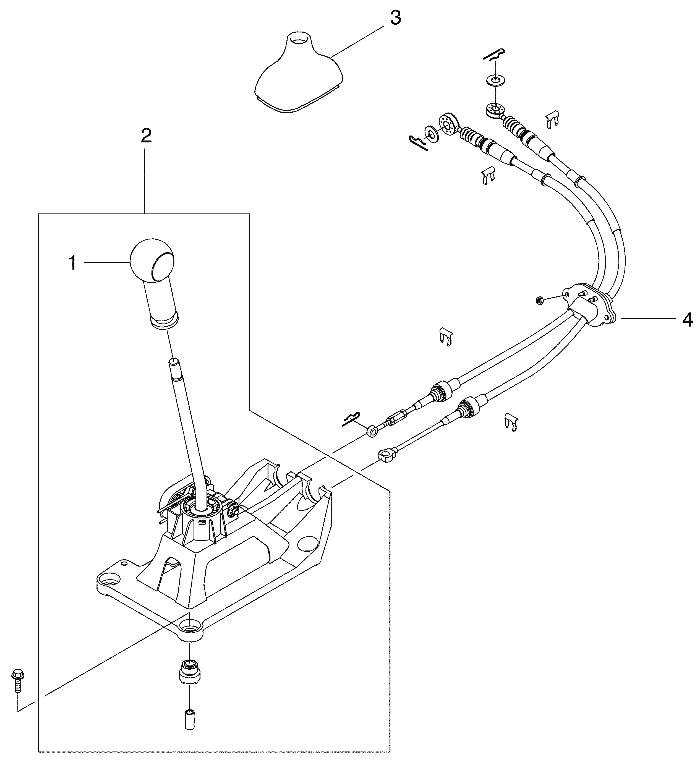 3
2
1
4