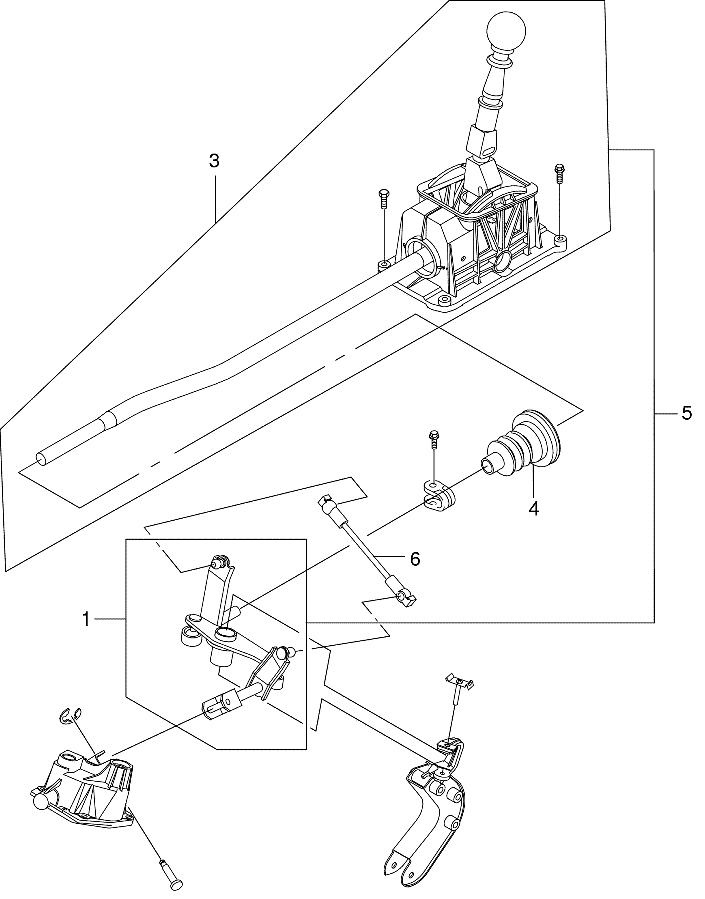 3

5

4

6

1