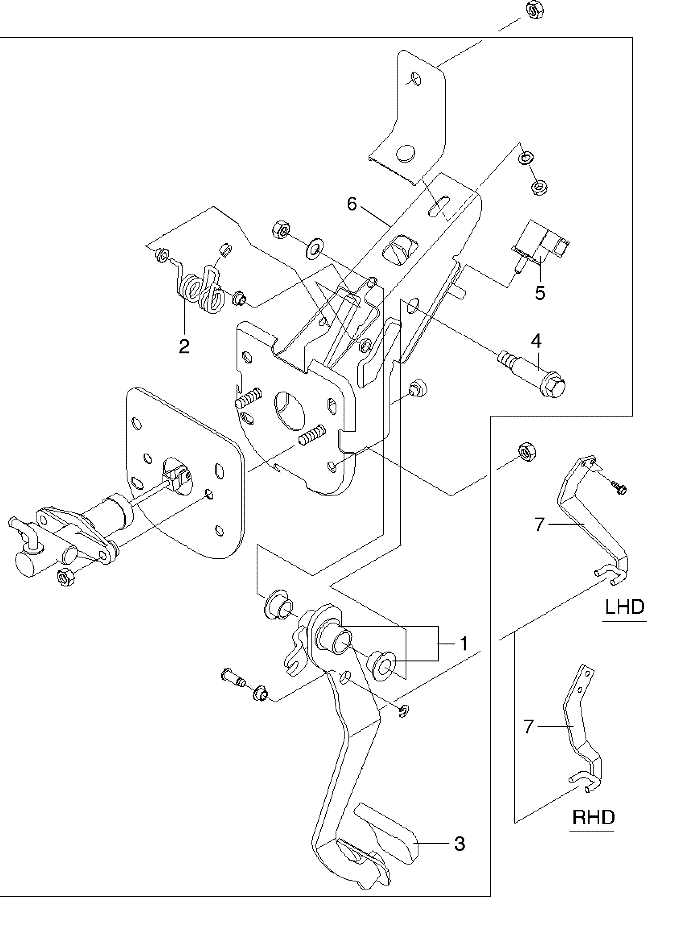 6
2
5
4
7
LHD
1
7
RHD
3