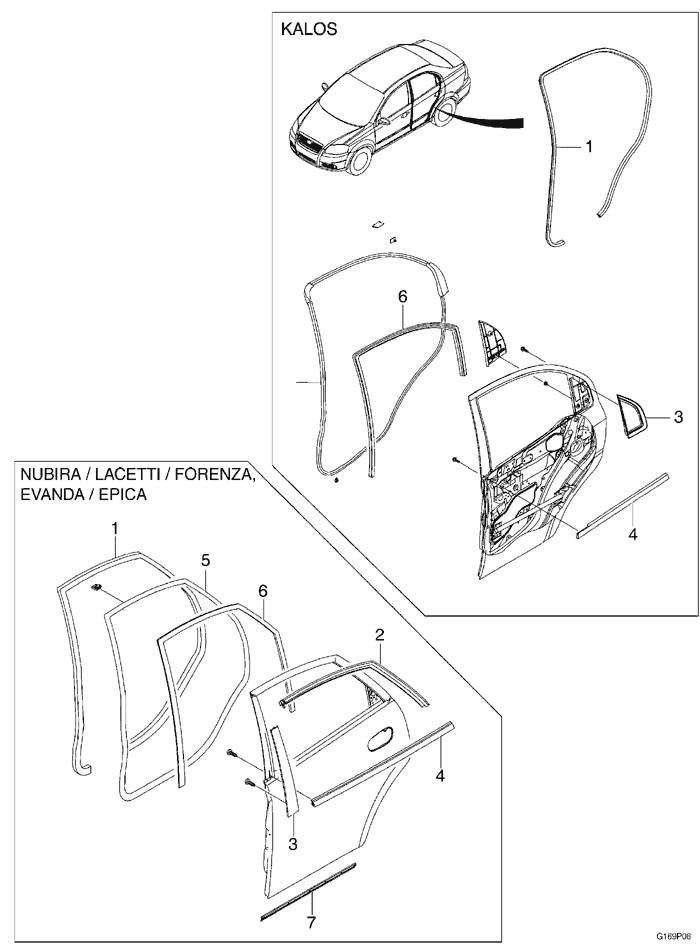 KALOS

1

6

3

4

NUBIRA / LACETTI / FORENZA, EVANDA / EPICA

1

5

6

2

4

3

7

G169P06