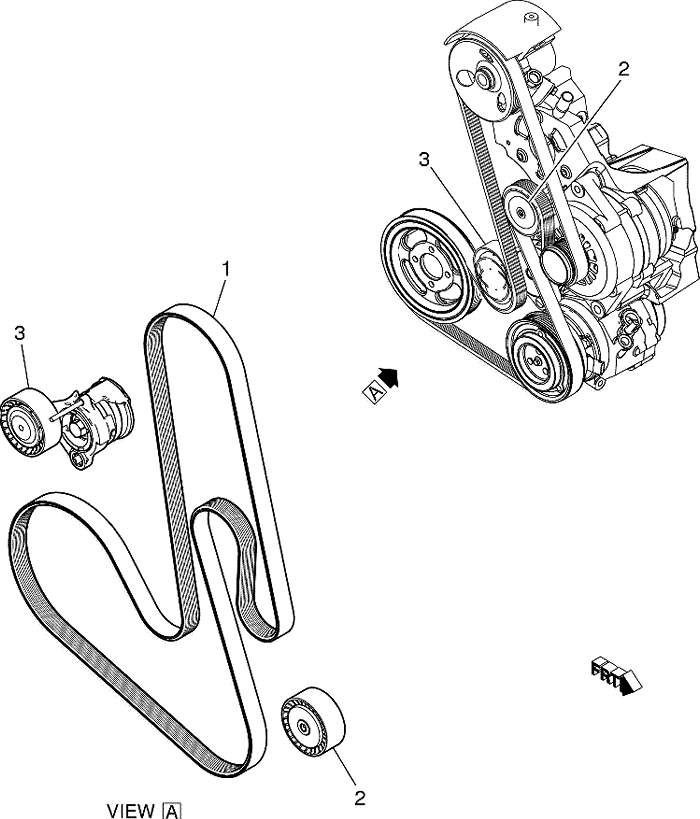 2
3
1
3
A
FRT
2
VIEW A