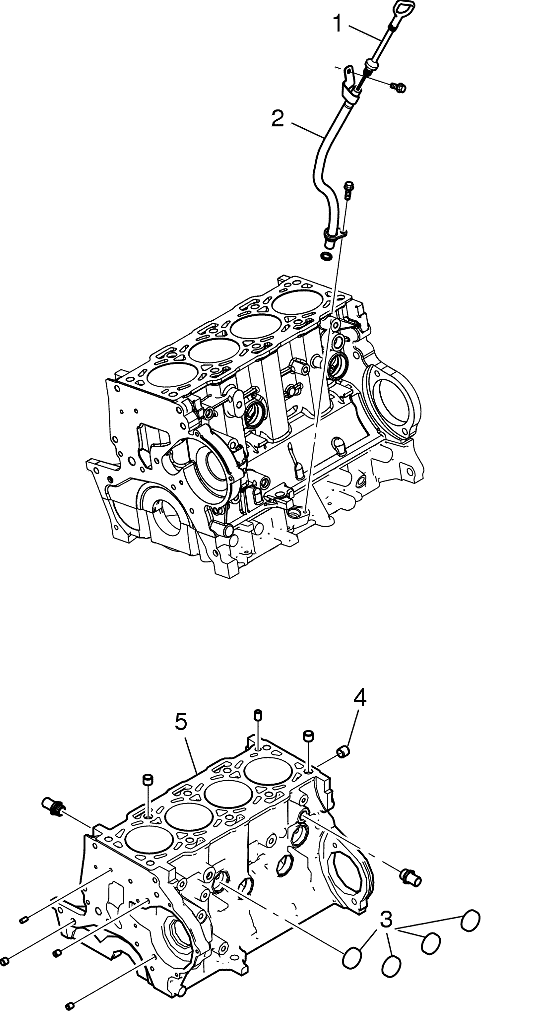 1
2
5
4
3