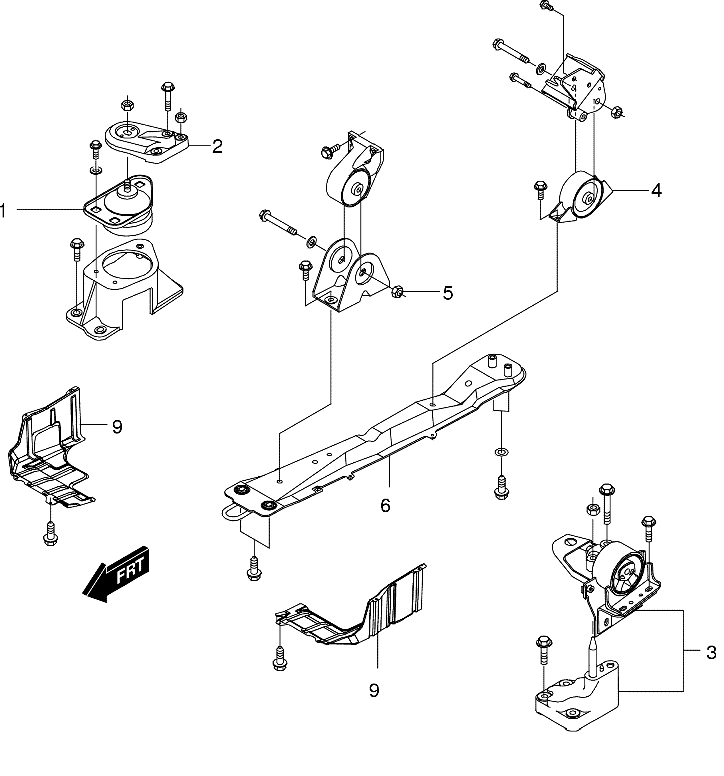 2
1
4
5
9
6
FRT
3
9