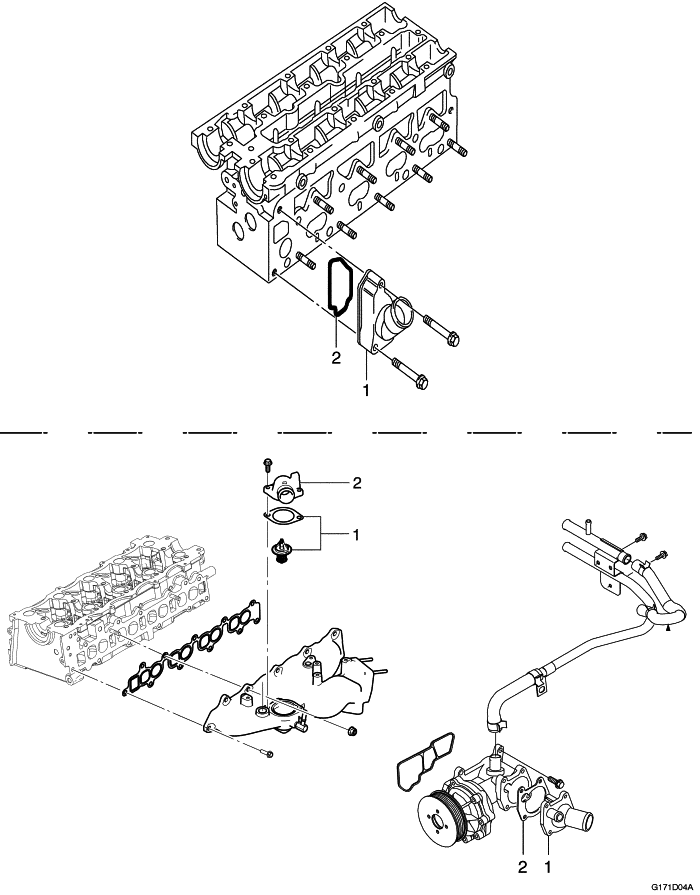 2
1
2
1
2 1
G171D04A