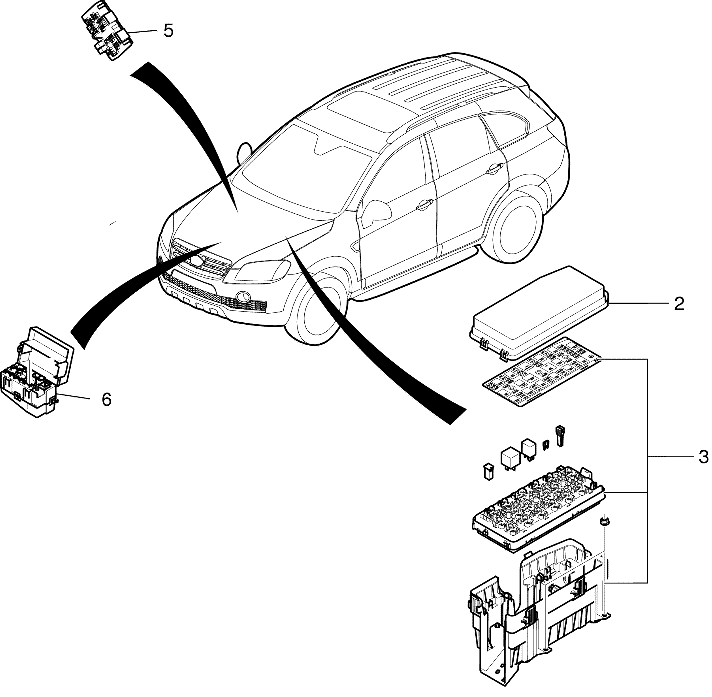 5
2
6
3