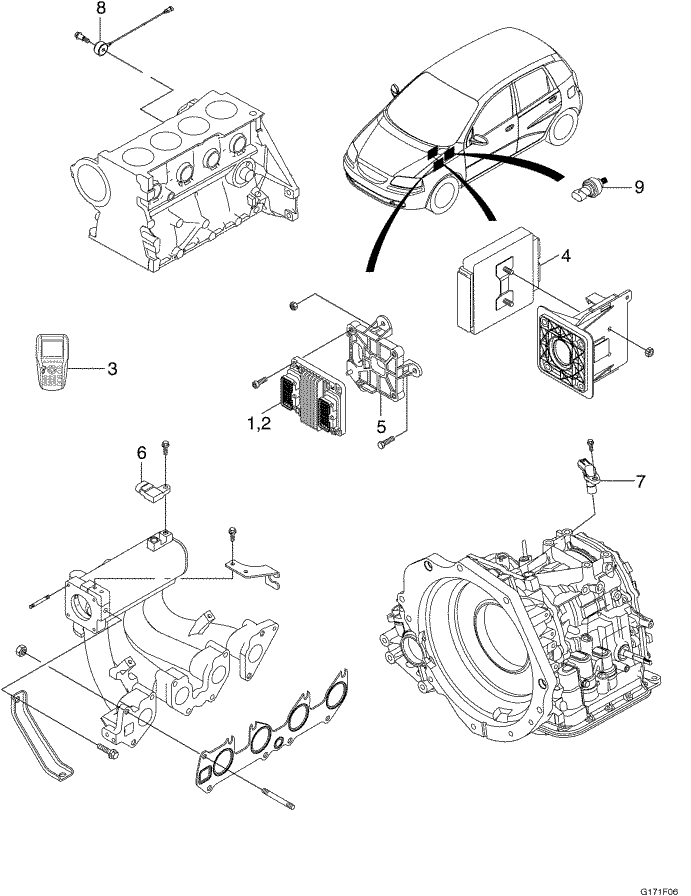 8

9

4

3

1,2

5

6

7

G171F06