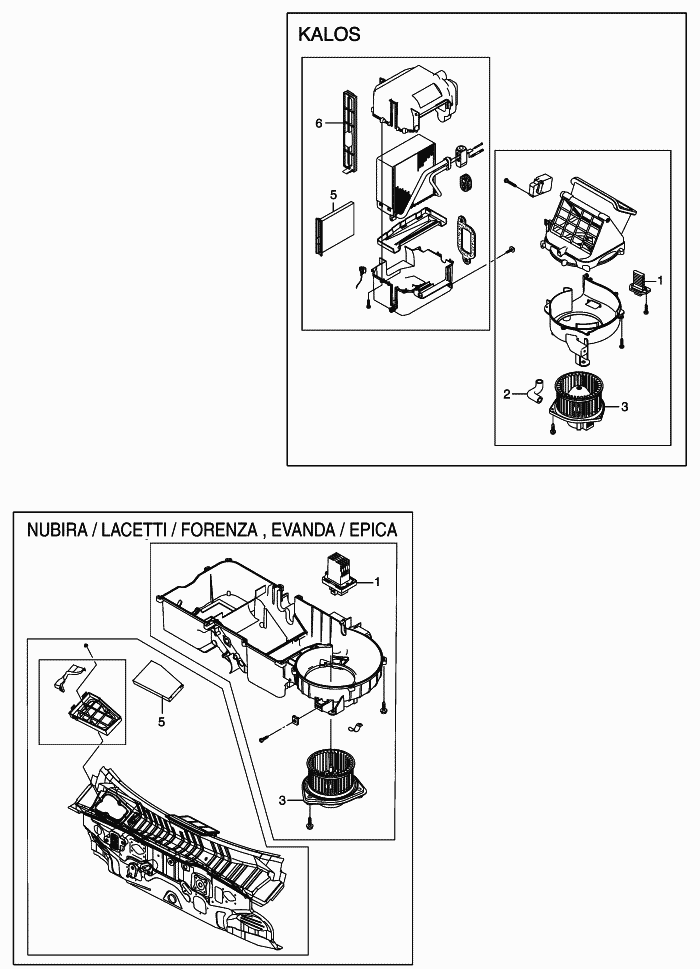 KALOS

6

5

1

2

3

NUBIRA / LACETTI / FORENZA , EVANDA / EPICA

1

5

3