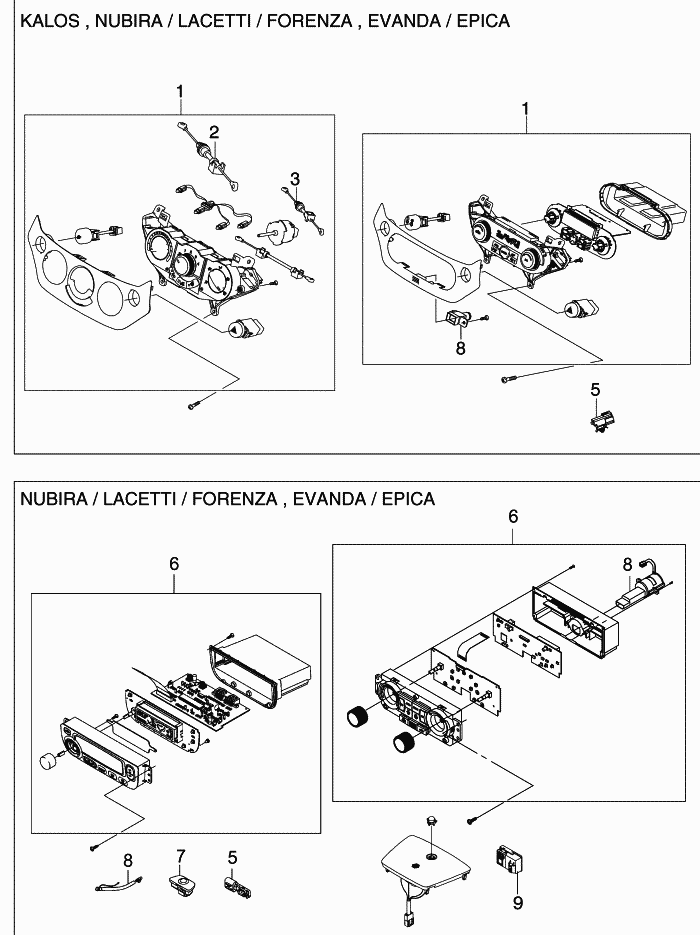 KALOS , NUBIRA / LACETTI / FORENZA , EVANDA / EPICA

1

2

3

1

8

5

NUBIRA / LACETTI / FORENZA , EVANDA / EPICA

6

6

8

8

7

5

9